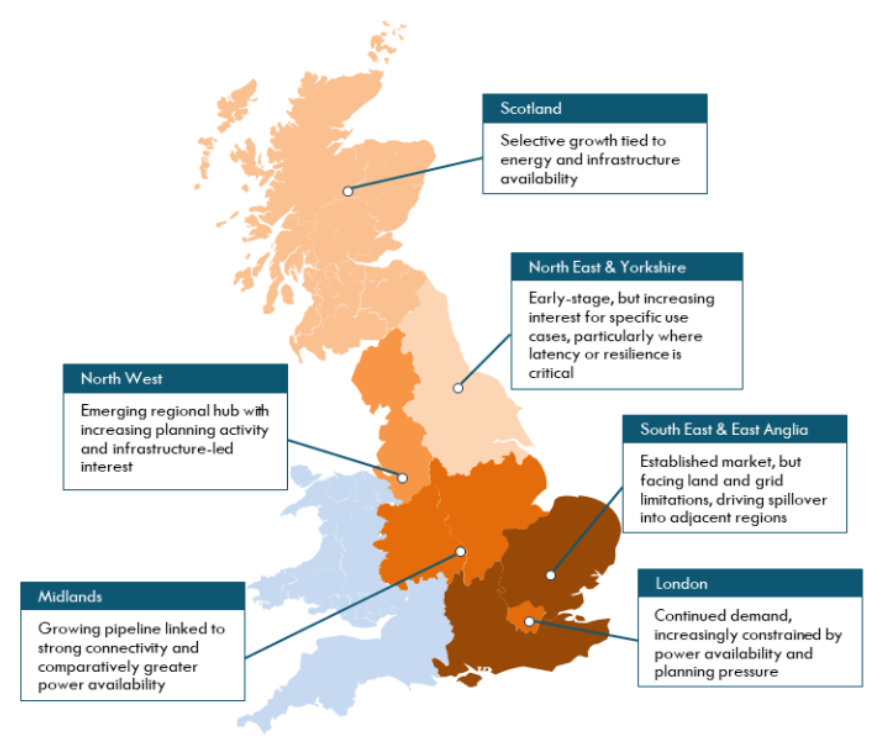 Scotland

Selective growth tied to energy and infrastructure availability

North East & Yorkshire

Early-stage, but increasing interest for specific use cases, particularly where latency or resilience is critical

North West

Emerging regional hub with increasing planning activity and infrastructure-led interest

South East & East Anglia

Established market, but facing land and grid limitations, driving spillover into adjacent regions

Midlands

Growing pipeline linked to strong connectivity and comparatively greater power availability

London

Continued demand, increasingly constrained by power availability and planning pressure